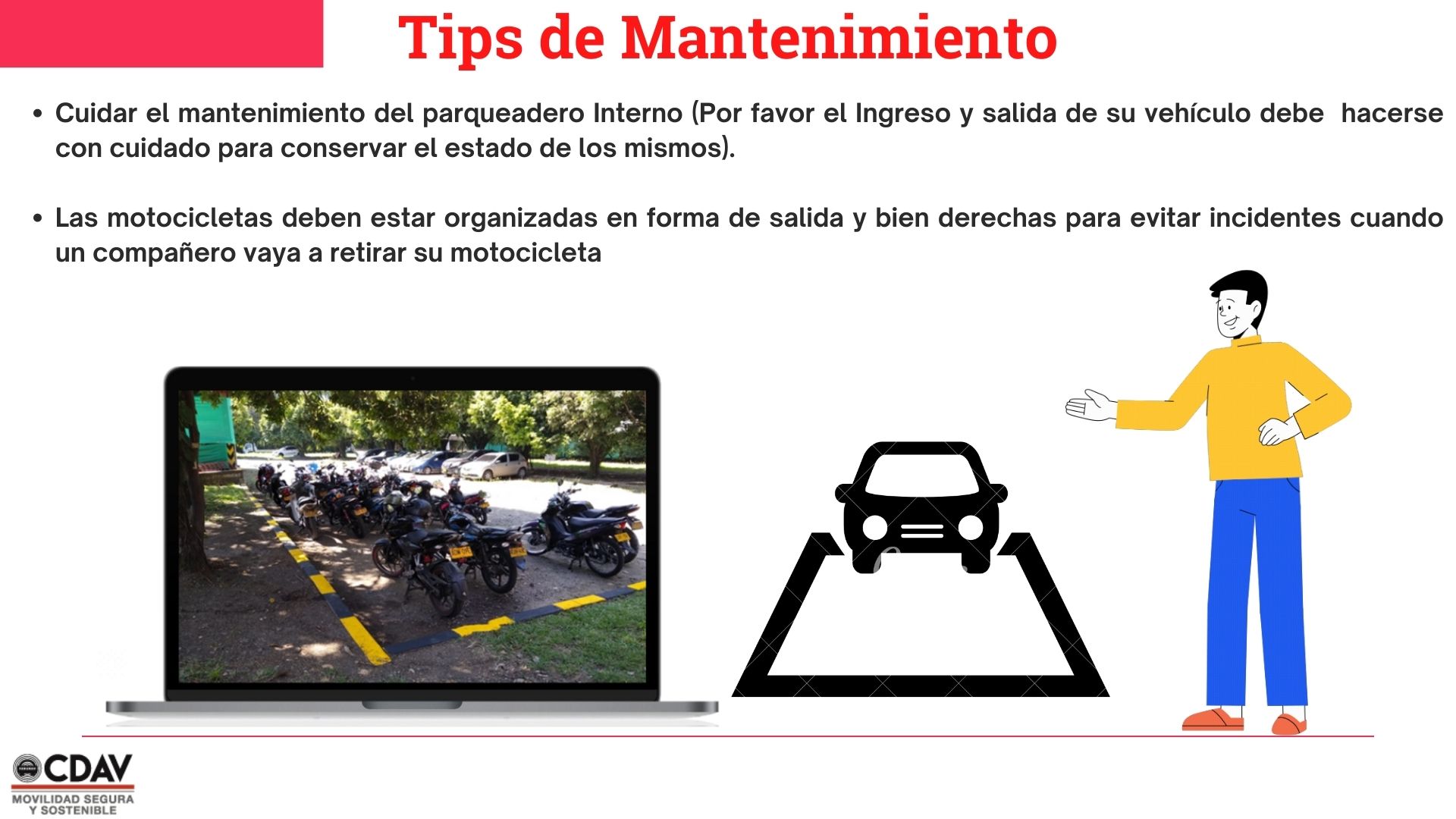 Tips de Mantenimiento

• Cuidar el mantenimiento del parqueadero Interno (Por favor el Ingreso y salida de su vehículo debe hacerse con cuidado para conservar el estado de los mismos).

• Las motocicletas deben estar organizadas en forma de salida y bien derechas para evitar incidentes cuando un compañero vaya a retirar su motocicleta

CDAV
MOVILIDAD SEGURA Y SOSTENIBLE